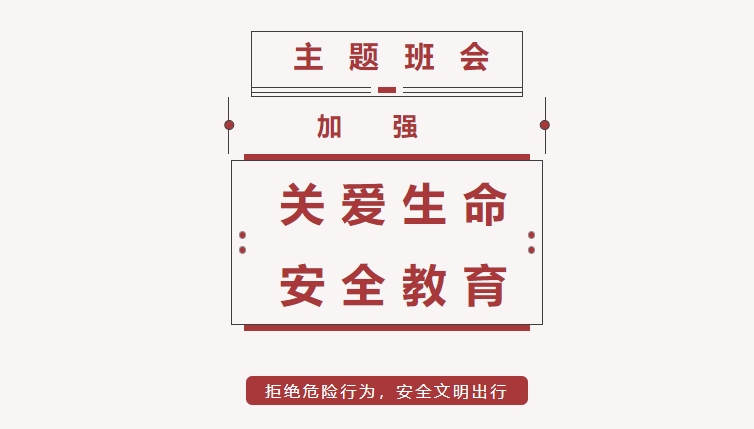 主题班会

加强

关爱生命

安全教育

拒绝危险行为，安全文明出行